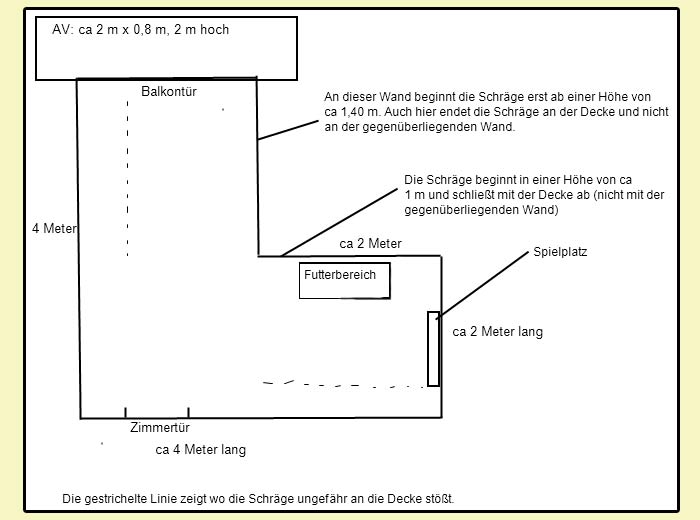 AV: ca 2 m x 0,8 m, 2 m hoch

Balkontür

An dieser Wand beginnt die Schräge erst ab einer Höhe von ca 1,40 m. Auch hier endet die Schräge an der Decke und nicht an der gegenüberliegenden Wand.

Die Schräge beginnt in einer Höhe von ca 1 m und schließt mit der Decke ab (nicht mit der gegenüberliegenden Wand)

4 Meter

ca 2 Meter

Spielplatz

Futterbereich

ca 2 Meter lang

Zimmertür

ca 4 Meter lang

Die gestrichelte Linie zeigt wo die Schräge ungefähr an die Decke stößt.